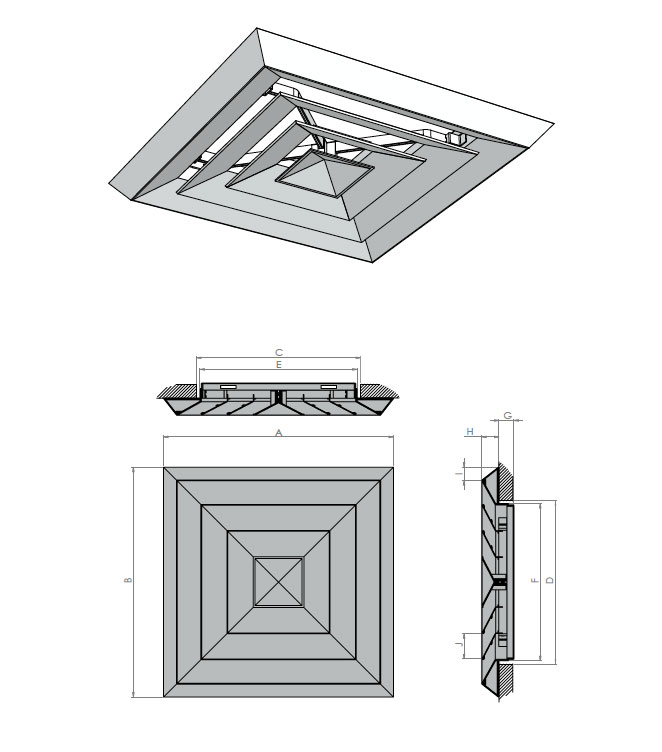 C
E
A
B
G
H
I
F
D
J